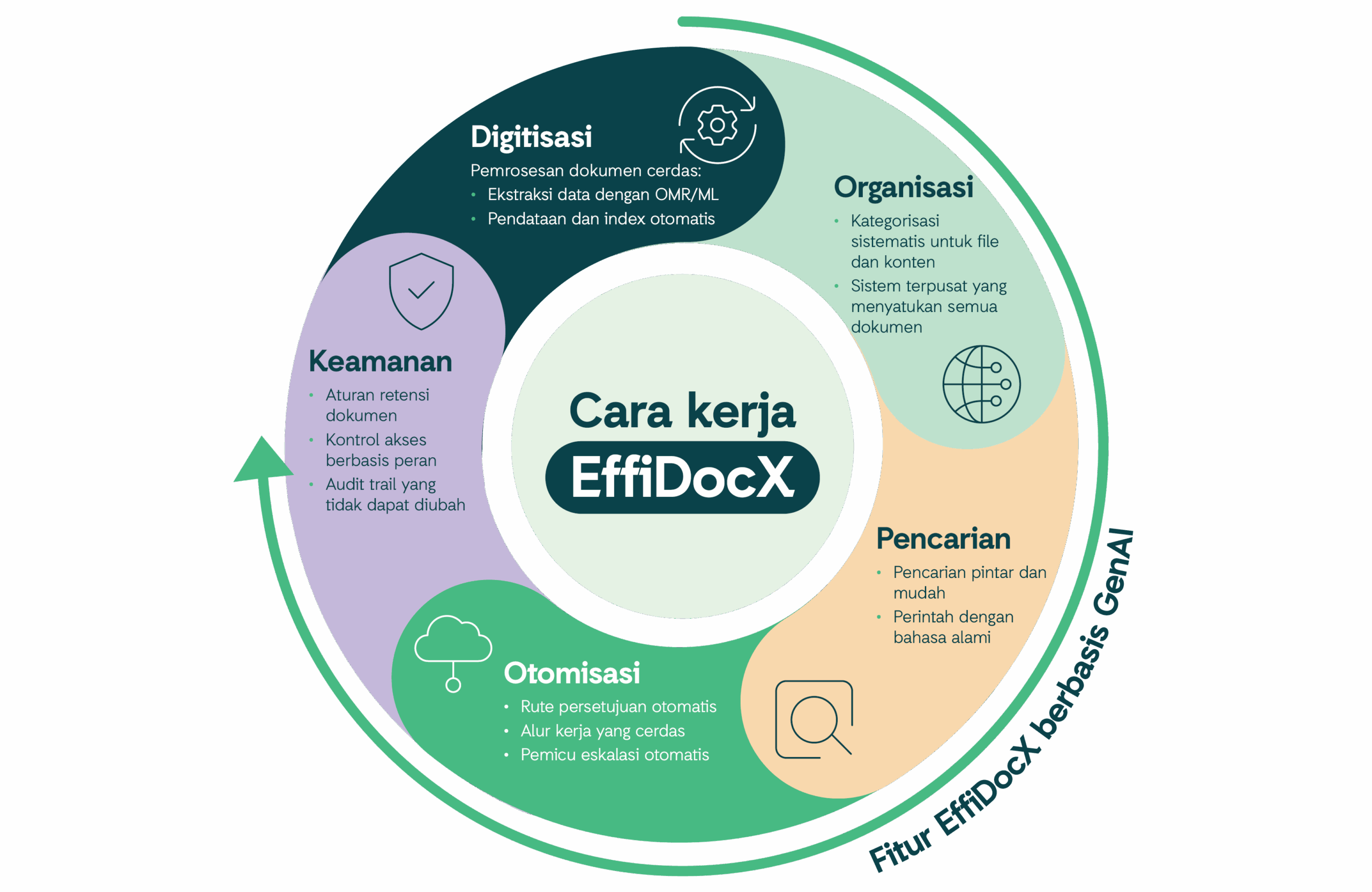 Cara kerja
EffiDocX

Digitisasi
Pemrosesan dokumen cerdas:
• Ekstraksi data dengan OMR/ML
• Pendataan dan index otomatis

Organisasi
• Kategorisasi sistematis untuk file dan konten
• Sistem terpusat yang menyatukan semua dokumen

Pencarian
• Pencarian pintar dan mudah
• Perintah dengan bahasa alami

Otomisasi
• Rute persetujuan otomatis
• Alur kerja yang cerdas
• Pemicu eskalasi otomatis

Keamanan
• Aturan retensi dokumen
• Kontrol akses berbasis peran
• Audit trail yang tidak dapat diubah

Fitur EffiDocX berbasis GenAI